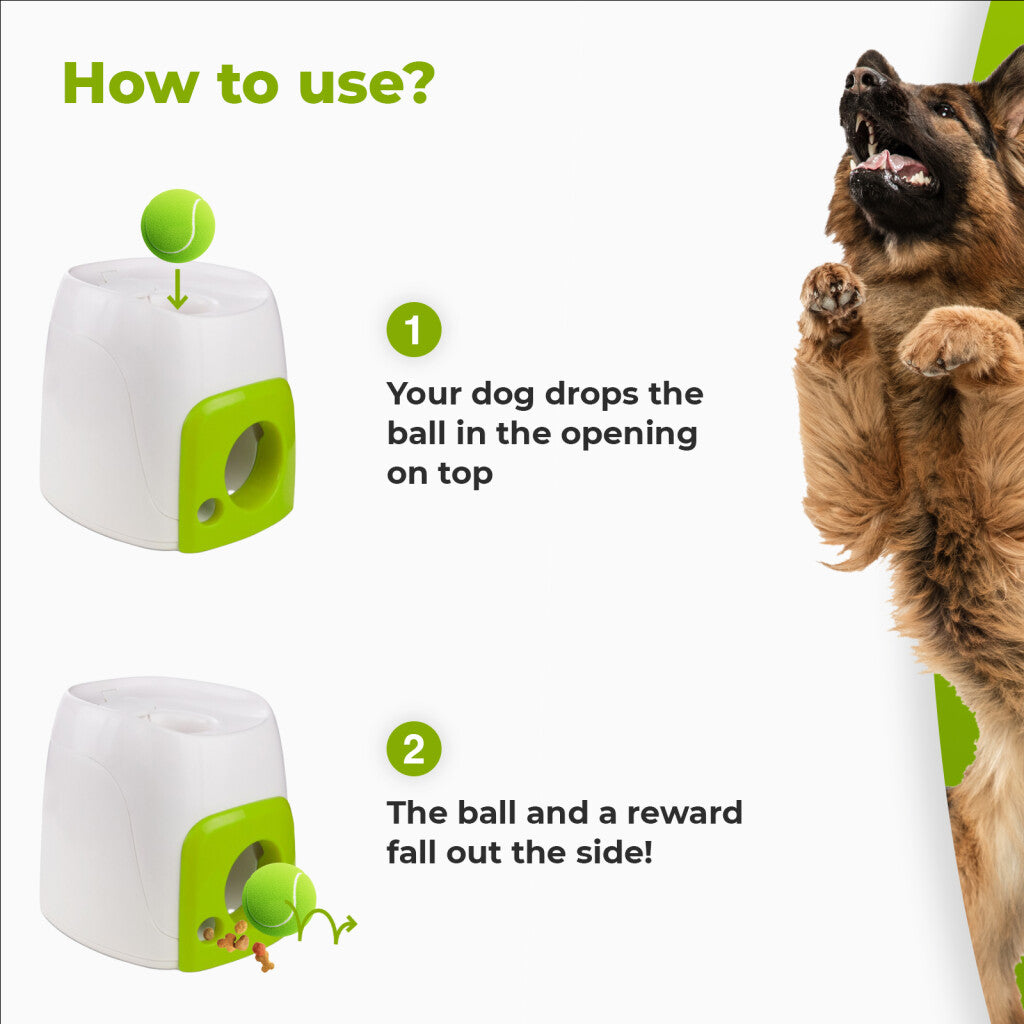 How to use?

1

Your dog drops the ball in the opening on top

2

The ball and a reward fall out the side!